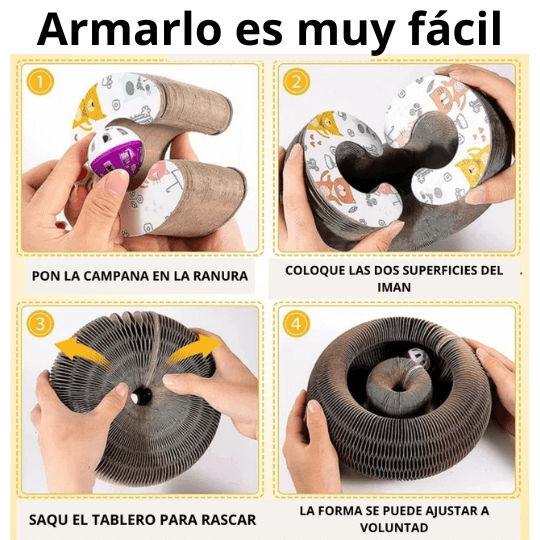 Armarlo es muy fácil

1

PON LA CAMPANA EN LA RANURA

2

COLOQUE LAS DOS SUPERFICIES DEL IMAN

3

SAQU EL TABLERO PARA RASCAR

4

LA FORMA SE PUEDE AJUSTAR A VOLUNTAD